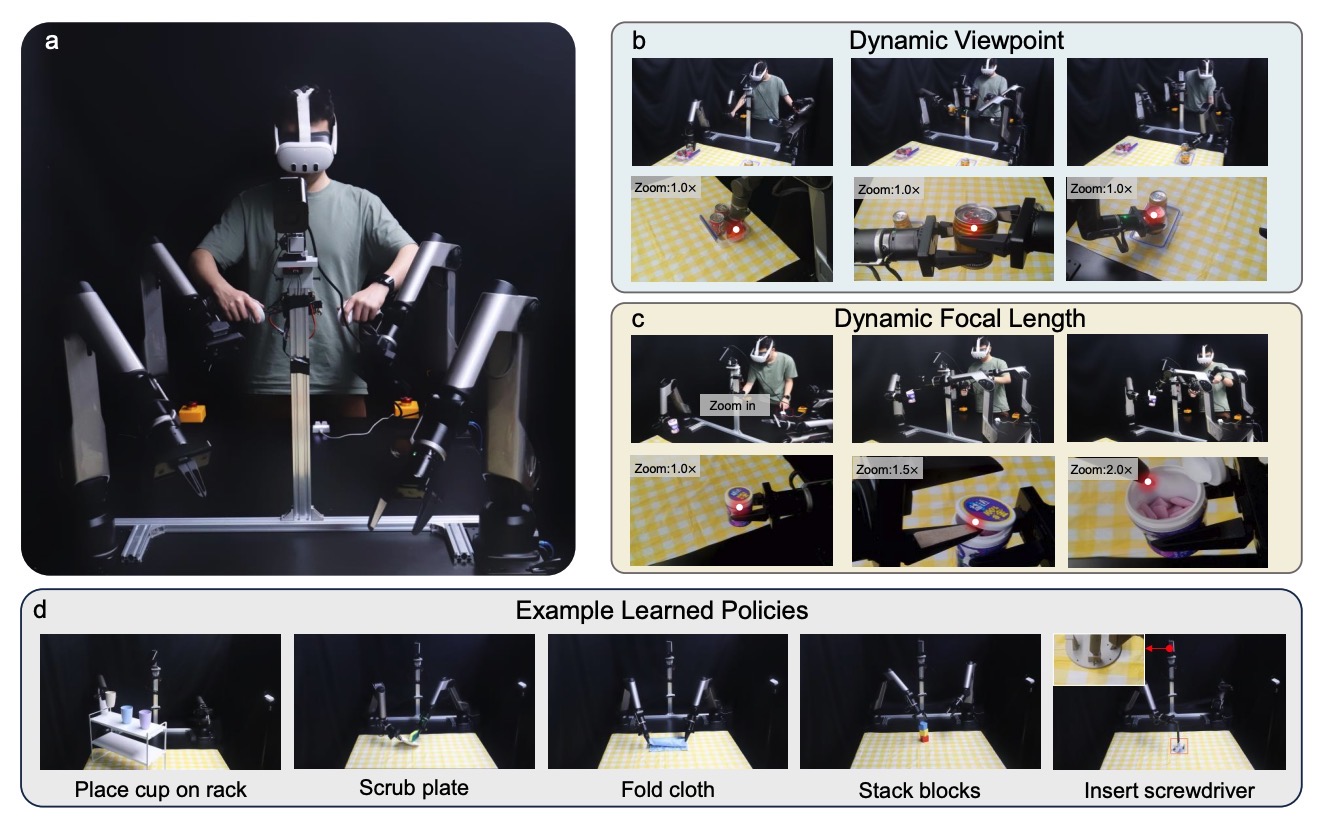 a

b
Dynamic Viewpoint
Zoom:1.0×
Zoom:1.0×
Zoom:1.0×

c
Dynamic Focal Length
Zoom in
Zoom:1.0×
Zoom:1.5×
Zoom:2.0×

d
Example Learned Policies
Place cup on rack
Scrub plate
Fold cloth
Stack blocks
Insert screwdriver